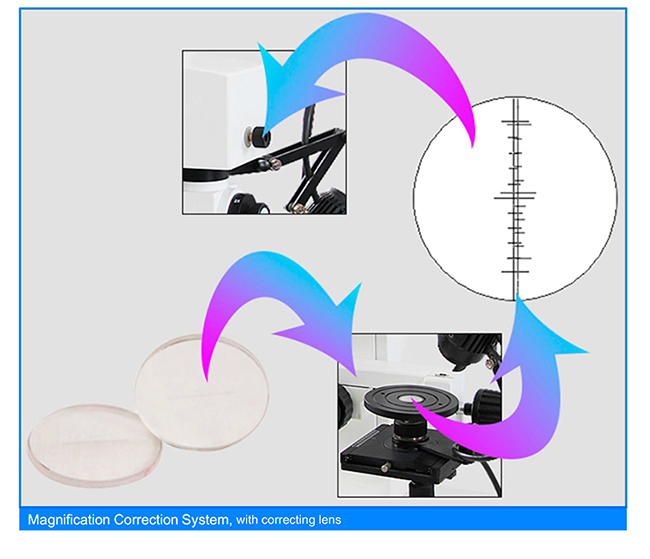 Magnification Correction System, with correcting lens