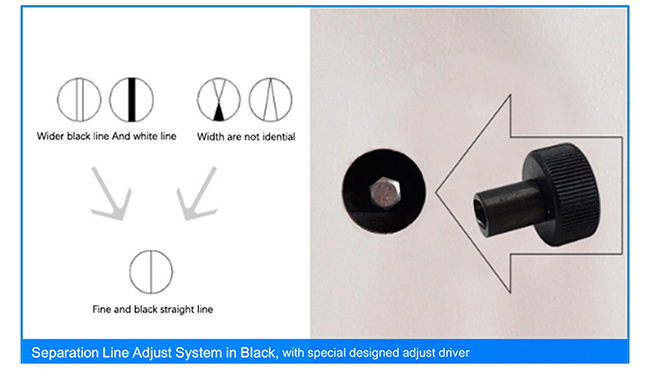 Wider black line And white line

Width are not idential

Fine and black straight line

Separation Line Adjust System in Black, with special designed adjust driver