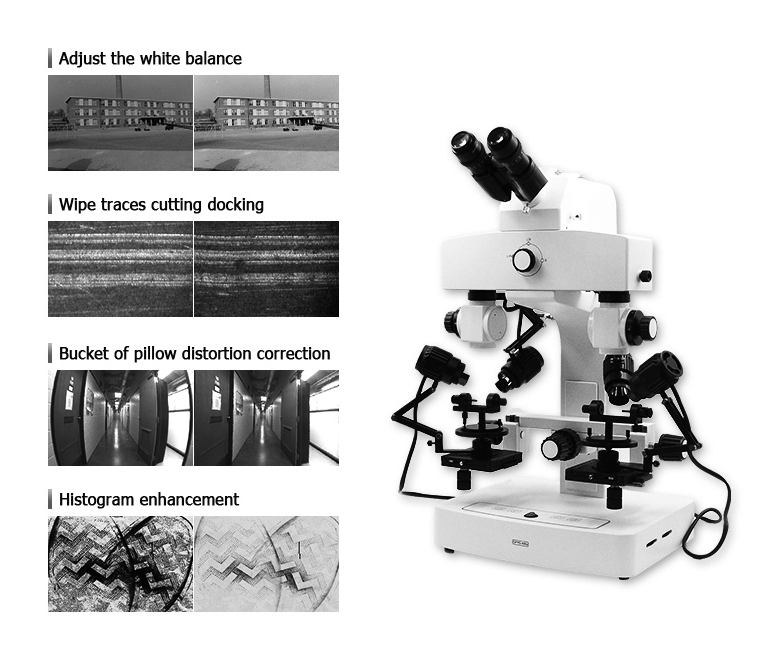 Adjust the white balance

Wipe traces cutting docking

Bucket of pillow distortion correction

Histogram enhancement