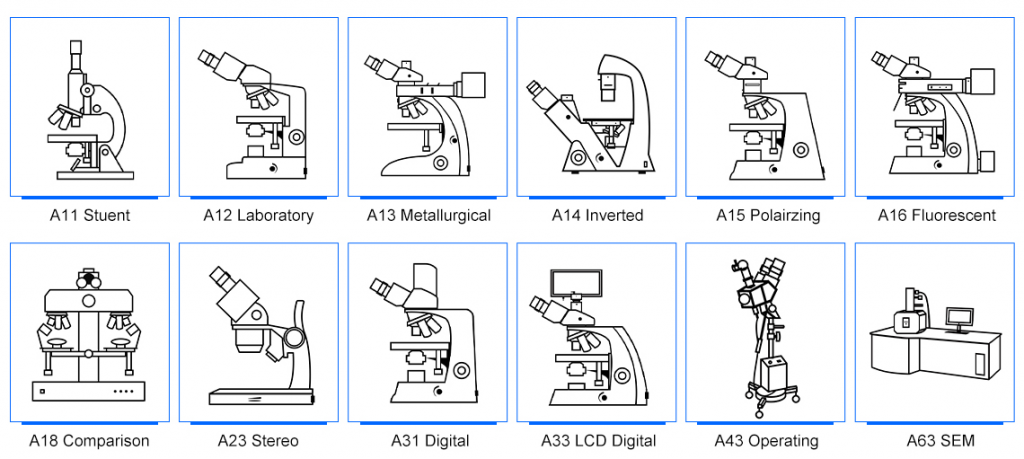 A11 Stuent

A12 Laboratory

A13 Metallurgical

A14 Inverted

A15 Polairzing

A16 Fluorescent

A18 Comparison

A23 Stereo

A31 Digital

A33 LCD Digital

A43 Operating

A63 SEM